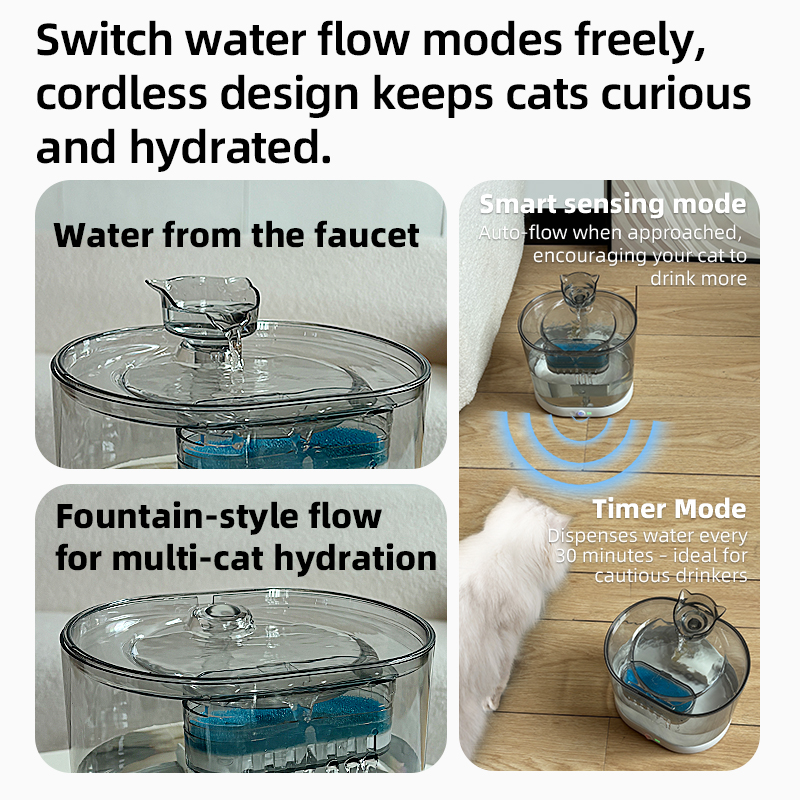 Switch water flow modes freely, cordless design keeps cats curious and hydrated.

Water from the faucet

Fountain-style flow for multi-cat hydration

Smart sensing mode
Auto-flow when approached, encouraging your cat to drink more

Timer Mode
Dispenses water every 30 minutes - ideal for cautious drinkers